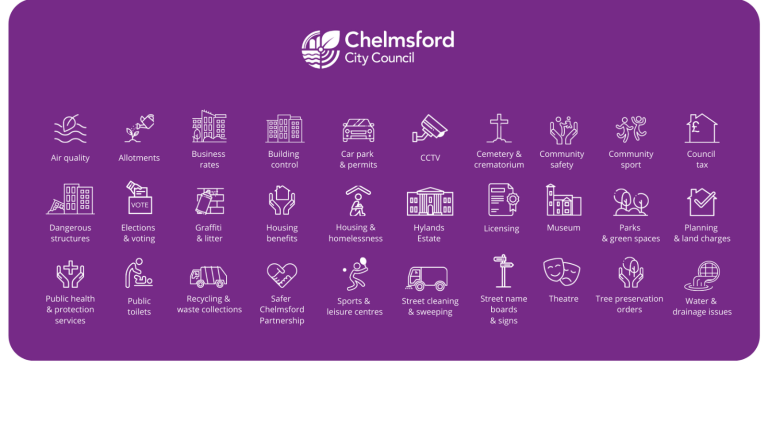 Chelmsford City Council

Air quality

Allotments

Business rates

Building control

Car park & permits

CCTV

Cemetery & crematorium

Community safety

Community sport

Council tax

Dangerous structures

VOTE

Elections & voting

Graffiti & litter

Housing benefits

Housing & homelessness

Hylands Estate

Licensing

Museum

Parks & green spaces

Planning & land charges

Public health & protection services

Public toilets

Recycling & waste collections

Safer Chelmsford Partnership

Sports & leisure centres

Street cleaning & sweeping

Street name boards & signs

Theatre

Tree preservation orders

Water & drainage issues