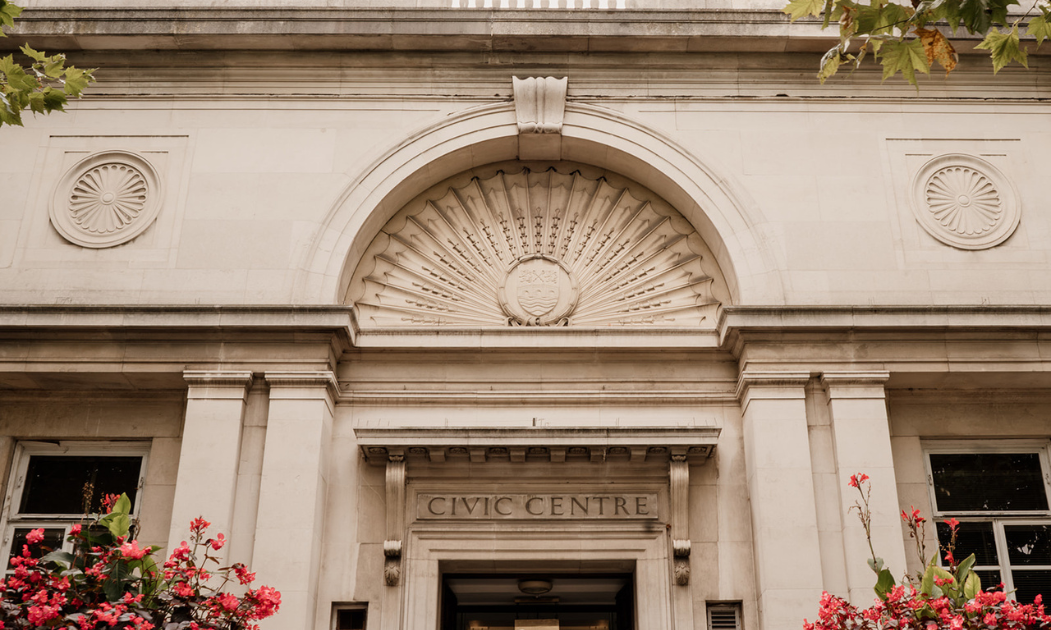 CIVIC CENTRE